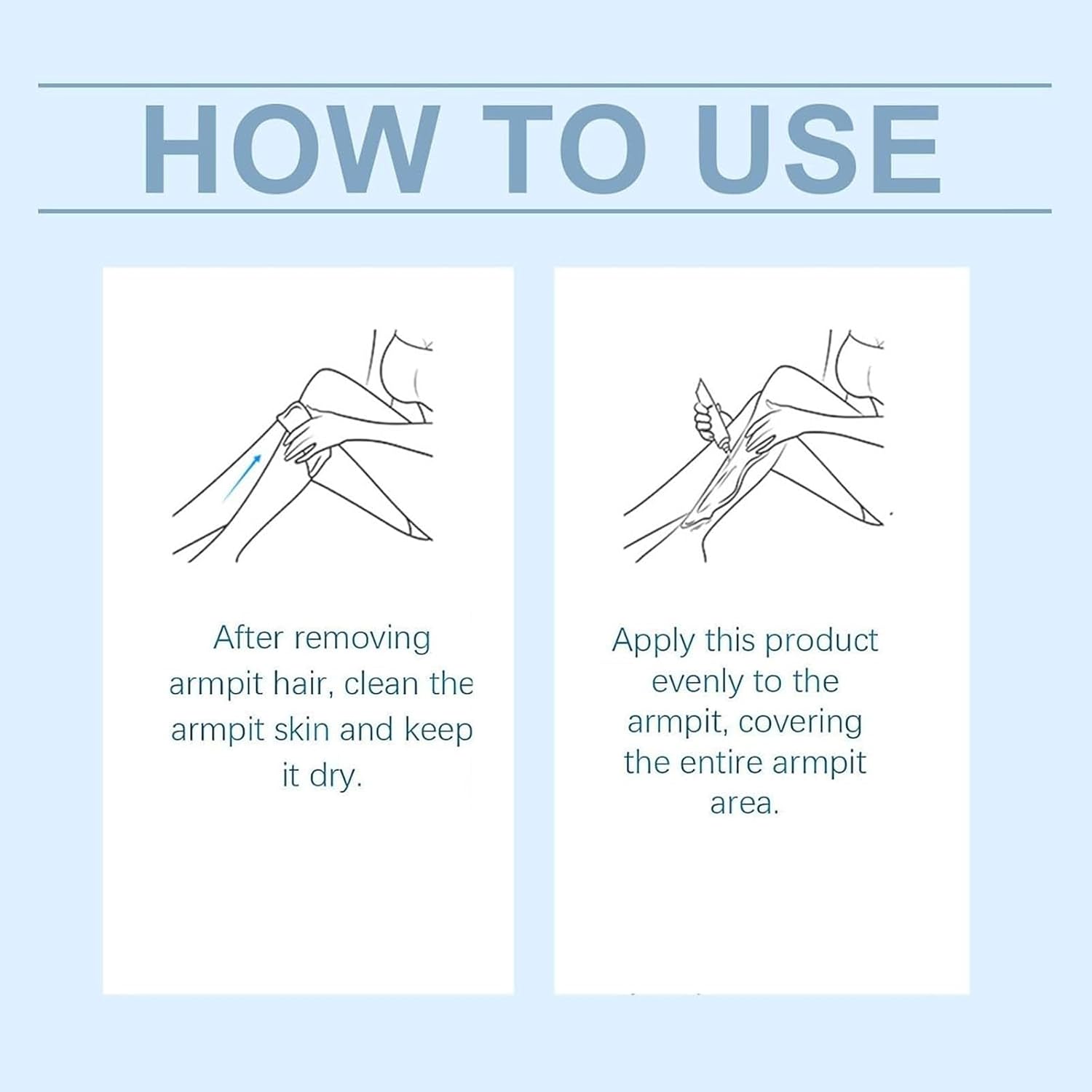 HOW TO USE

After removing armpit hair, clean the armpit skin and keep it dry.

Apply this product evenly to the armpit, covering the entire armpit area.