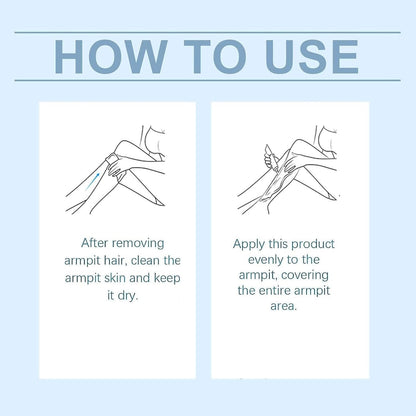 HOW TO USE

After removing armpit hair, clean the armpit skin and keep it dry.

Apply this product evenly to the armpit, covering the entire armpit area.