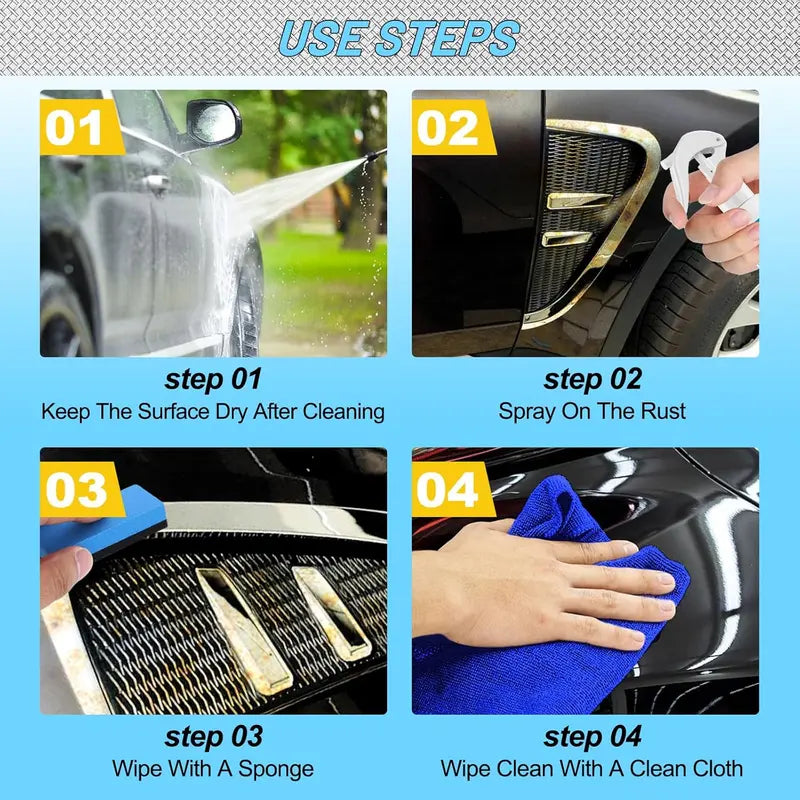 USE STEPS

01

step 01
Keep The Surface Dry After Cleaning

02

step 02
Spray On The Rust

03

step 03
Wipe With A Sponge

04

step 04
Wipe Clean With A Clean Cloth