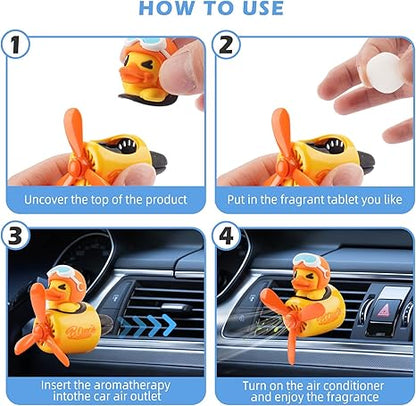 HOW TO USE

1

Uncover the top of the product

2

Put in the fragrant tablet you like

3

Insert the aromatherapy intothe car air outlet

4

Turn on the air conditioner and enjoy the fragrance