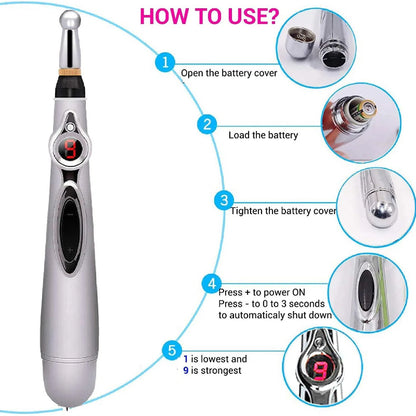 HOW TO USE?

1 Open the battery cover

2 Load the battery

3 Tighten the battery cover

4 Press + to power ON
Press - to 0 to 3 seconds to automaticaly shut down

5 1 is lowest and
9 is strongest

9

9