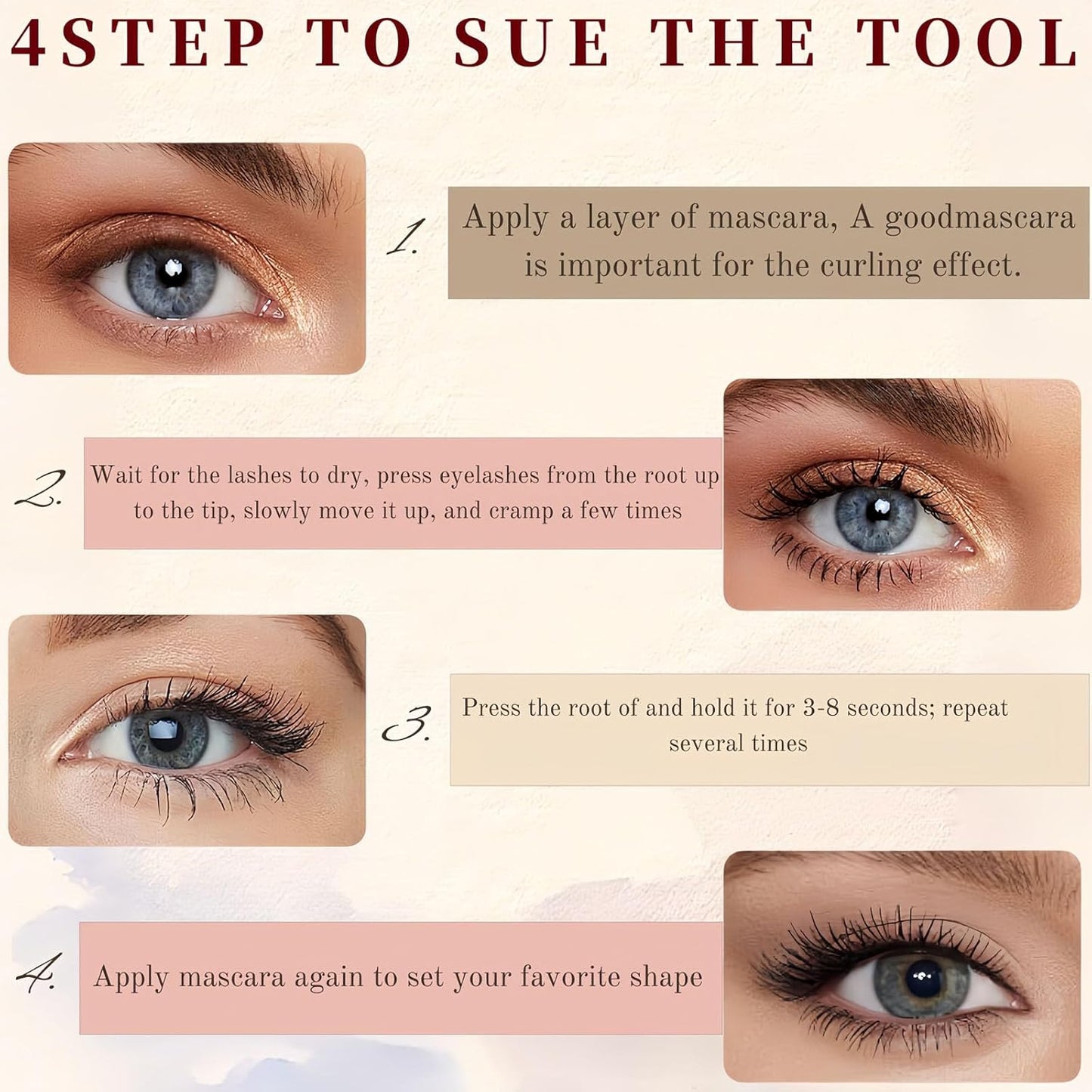 4STEP TO SUE THE TOOL

1. Apply a layer of mascara, A goodmascara is important for the curling effect.

2. Wait for the lashes to dry, press eyelashes from the root up to the tip, slowly move it up, and cramp a few times

3. Press the root of and hold it for 3-8 seconds; repeat several times

4. Apply mascara again to set your favorite shape