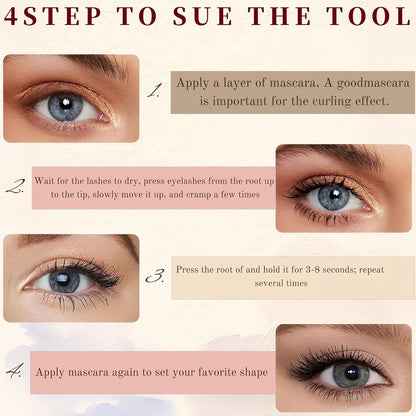 4STEP TO SUE THE TOOL

1. Apply a layer of mascara, A goodmascara is important for the curling effect.

2. Wait for the lashes to dry, press eyelashes from the root up to the tip, slowly move it up, and cramp a few times

3. Press the root of and hold it for 3-8 seconds; repeat several times

4. Apply mascara again to set your favorite shape