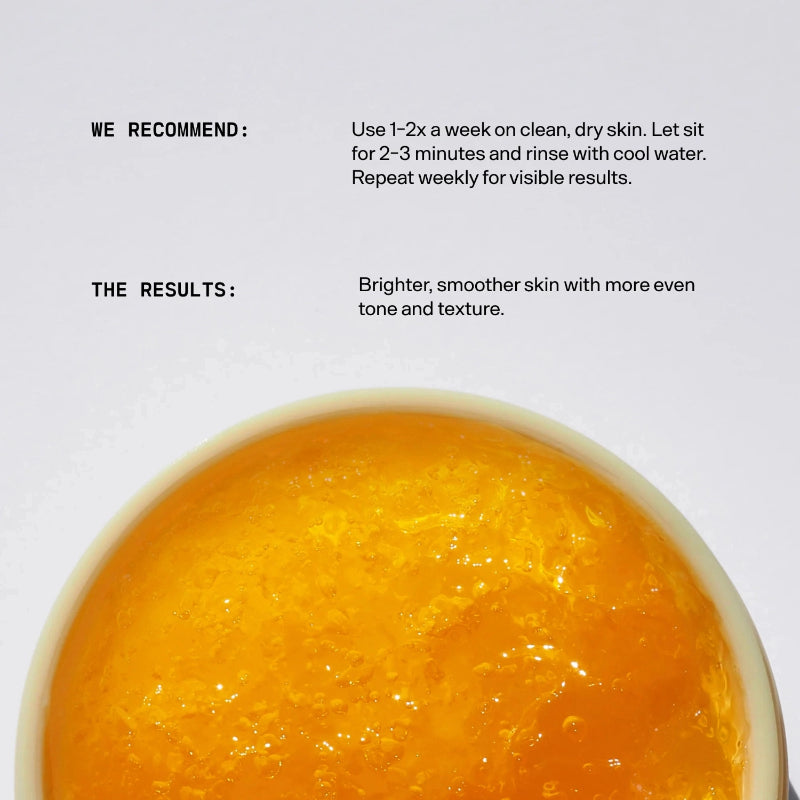 WE RECOMMEND:

Use 1-2x a week on clean, dry skin. Let sit for 2-3 minutes and rinse with cool water. Repeat weekly for visible results.

THE RESULTS:

Brighter, smoother skin with more even tone and texture.