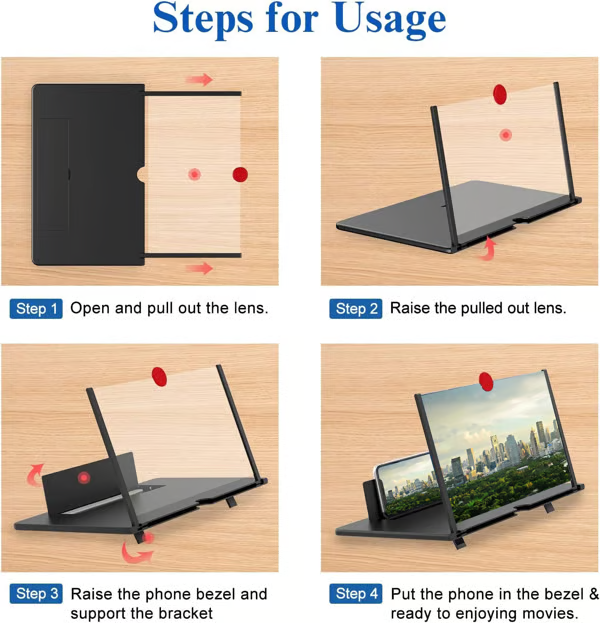 Steps for Usage

Step 1 Open and pull out the lens.

Step 2 Raise the pulled out lens.

Step 3 Raise the phone bezel and support the bracket

Step 4 Put the phone in the bezel & ready to enjoying movies.