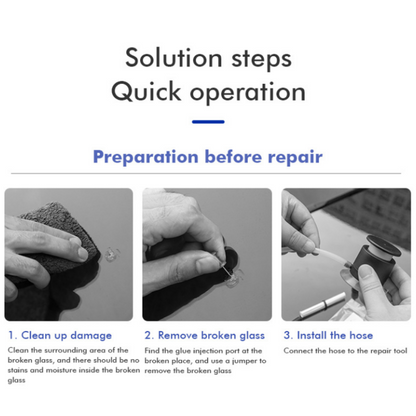 Solution steps
Quick operation

Preparation before repair

1. Clean up damage

Clean the surrounding area of the broken glass, and there should be no stains and moisture inside the broken glass

2. Remove broken glass

Find the glue injection port at the broken place, and use a jumper to remove the broken glass

3. Install the hose

Connect the hose to the repair tool