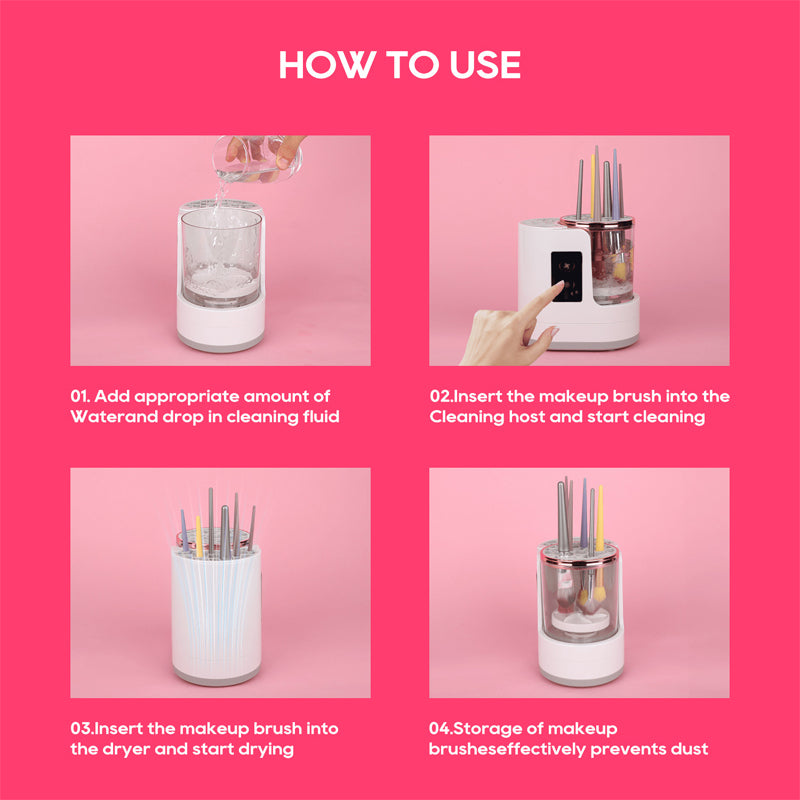 HOW TO USE

01. Add appropriate amount of Waterand drop in cleaning fluid

02.Insert the makeup brush into the Cleaning host and start cleaning

03.Insert the makeup brush into the dryer and start drying

04.Storage of makeup brusheseffectively prevents dust